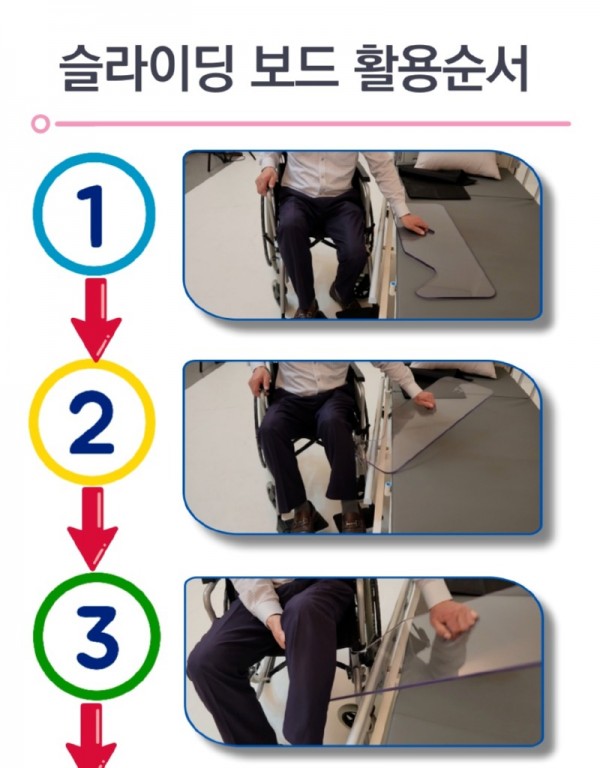 슬라이딩 보드 활용순서

1

2

3