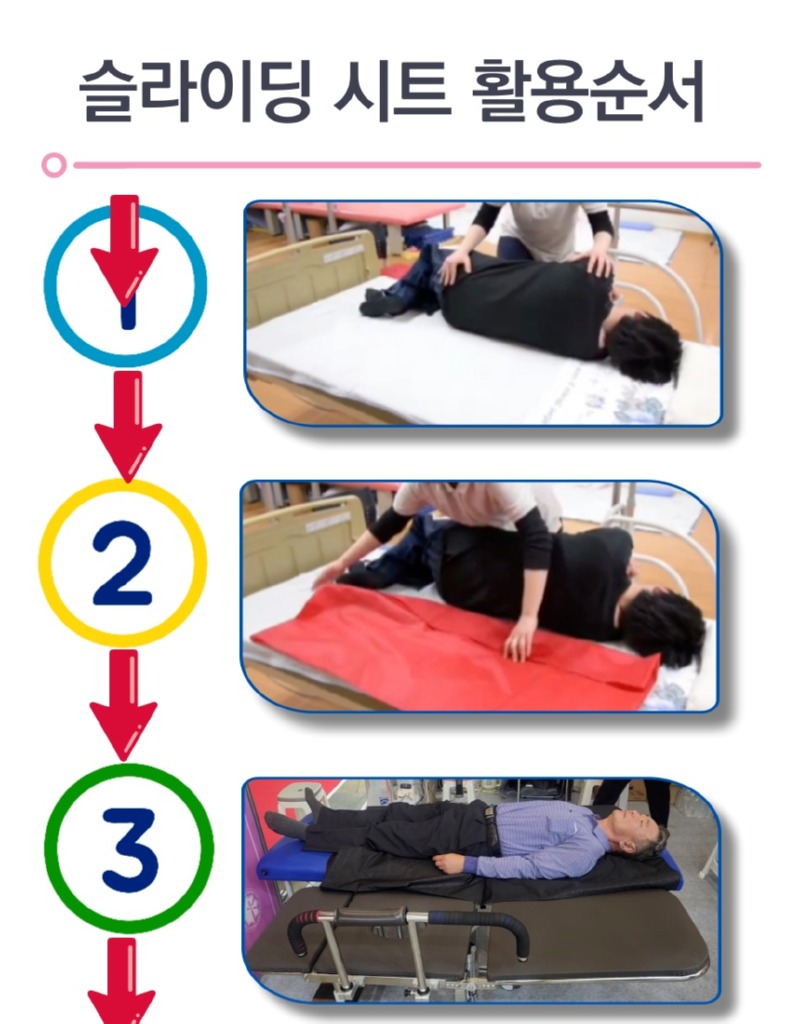 슬라이딩 시트 활용순서

1

2

3